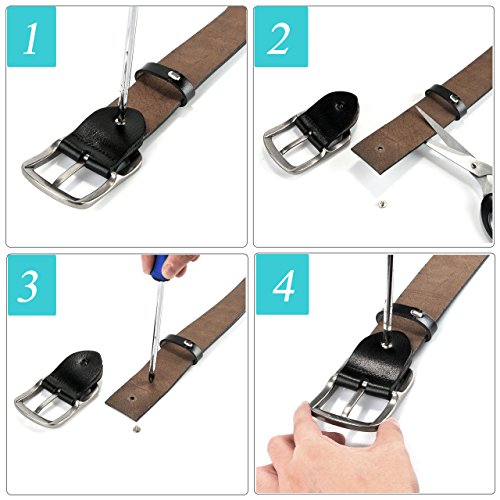 1

2

3

4