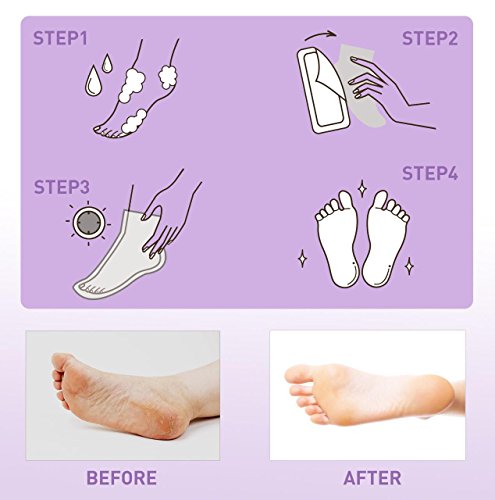 STEP1

STEP2

STEP3

STEP4

BEFORE

AFTER