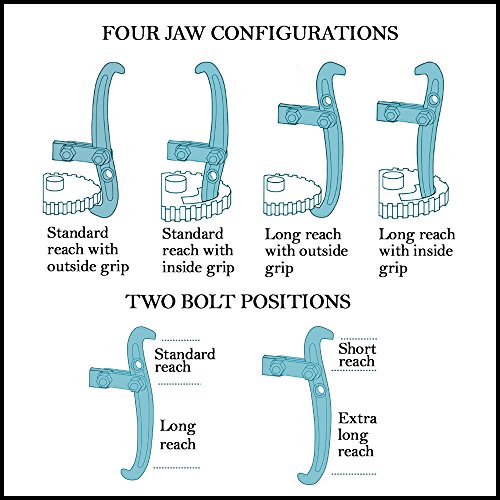 FOUR JAW CONFIGURATIONS

Standard reach with outside grip

Standard reach with inside grip

Long reach with outside grip

Long reach with inside grip

TWO BOLT POSITIONS

Standard reach

Long reach

Short reach

Extra long reach