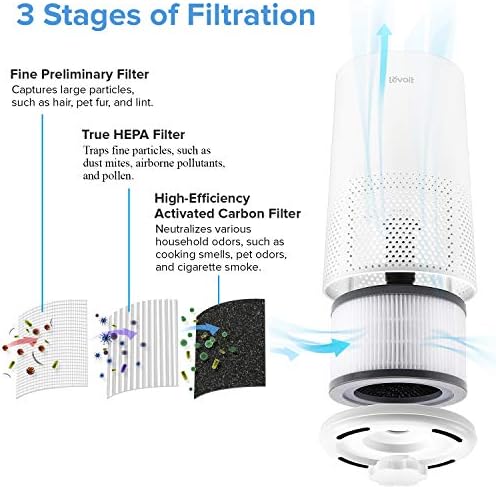 3 Stages of Filtration

Fine Preliminary Filter
Captures large particles, such as hair, pet fur, and lint.

True HEPA Filter
Traps fine particles, such as dust mites, airborne pollutants, and pollen.

High-Efficiency Activated Carbon Filter
Neutralizes various household odors, such as cooking smells, pet odors, and cigarette smoke.

Levoit