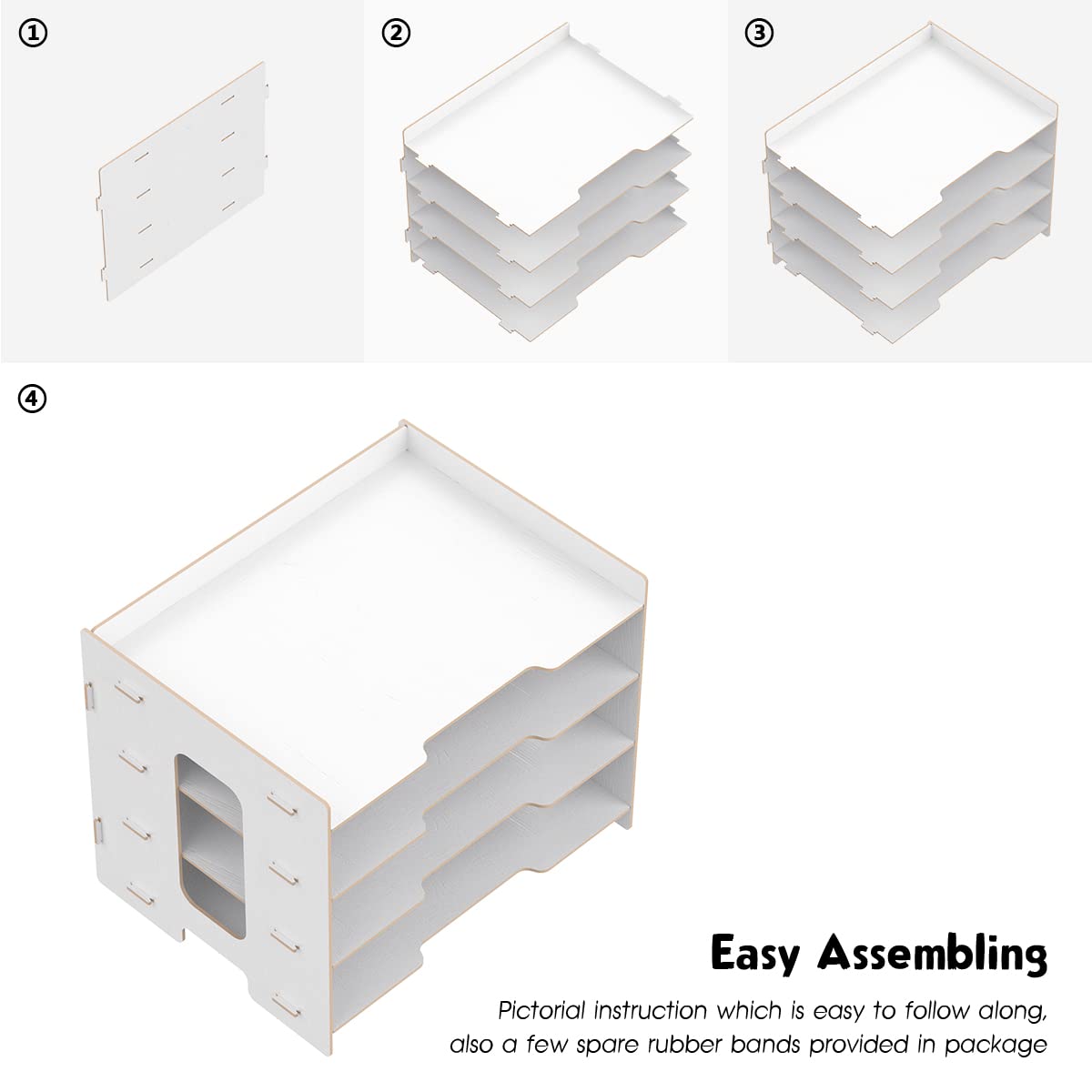 ①

②

③

④

Easy Assembling

Pictorial instruction which is easy to follow along, also a few spare rubber bands provided in package