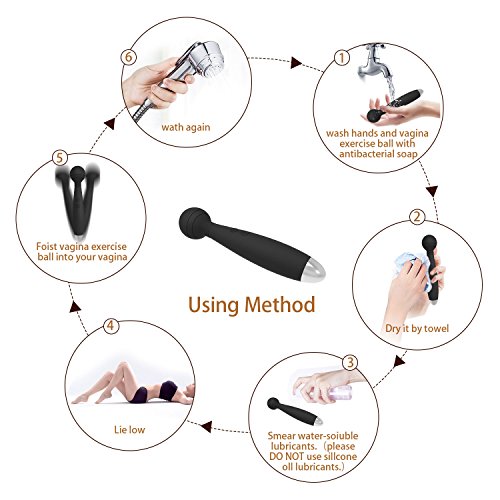 Using Method

1
wash hands and vagina exercise ball with antibacterial soap

2
Dry it by towel

3
Smear water-soiuble lubricants.（please DO NOT use sillcone oll lubricants.）

4
Lie low

5
Foist vagina exercise ball into your vagina

6
wath again