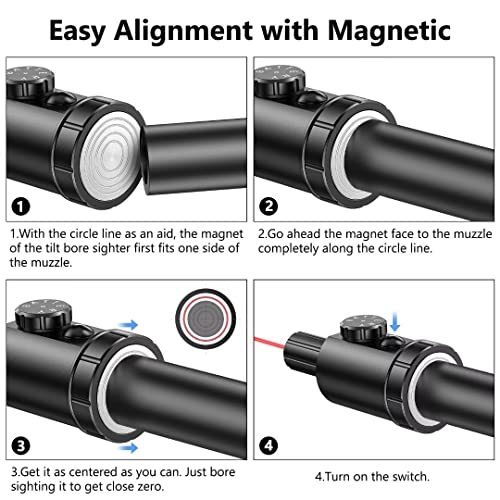 Easy Alignment with Magnetic

1

1.With the circle line as an aid, the magnet of the tilt bore sighter first fits one side of the muzzle.

2

2.Go ahead the magnet face to the muzzle completely along the circle line.

3

3.Get it as centered as you can. Just bore sighting it to get close zero.

4

4.Turn on the switch.