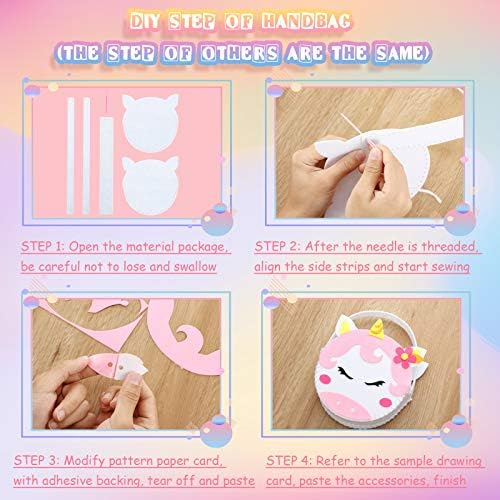 DIY STEP OF HANDBAG
(THE STEP OF OTHERS ARE THE SAME)

STEP 1: Open the material package, be careful not to lose and swallow

STEP 2: After the needle is threaded, align the side strips and start sewing

STEP 3: Modify pattern paper card, with adhesive backing, tear off and paste

STEP 4: Refer to the sample drawing card, paste the accessories, finish