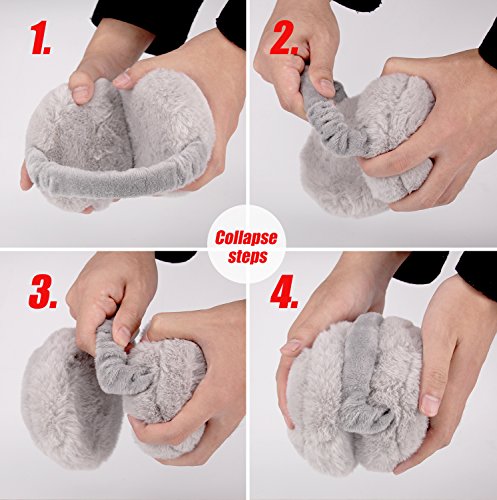 1.

2.

Collapse steps

3.

4.