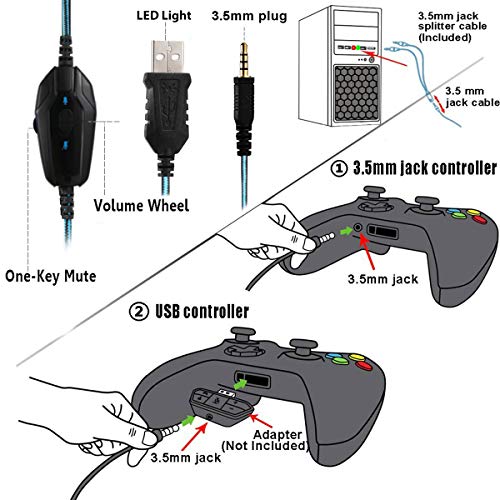 LED Light

3.5mm plug

3.5mm jack splitter cable (Included)

3.5 mm jack cable

Volume Wheel

One-Key Mute

① 3.5mm jack controller

3.5mm jack

② USB controller

Adapter (Not Included)

3.5mm jack