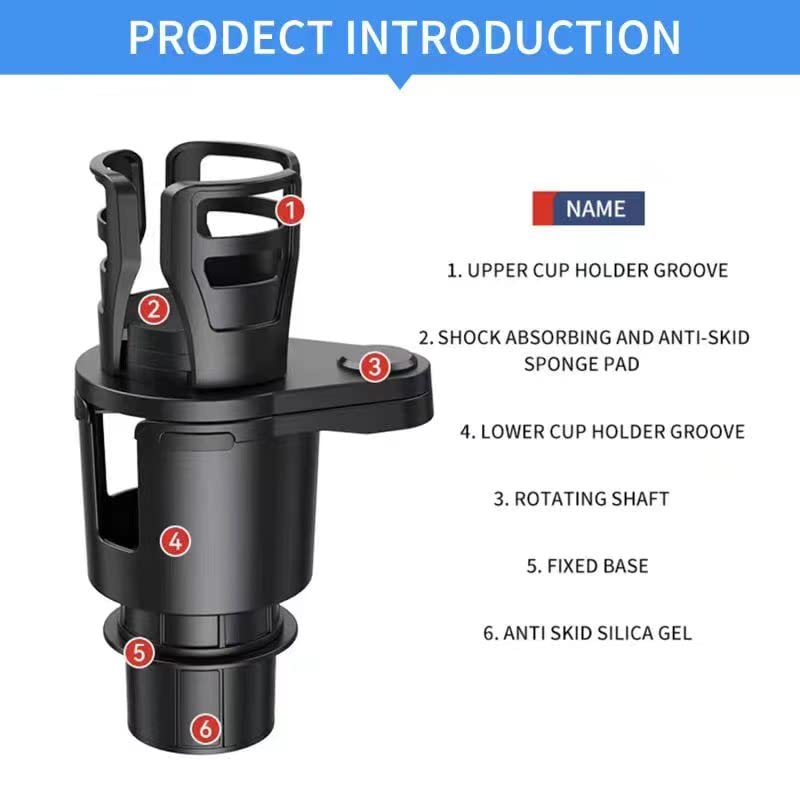 PRODECT INTRODUCTION

1
2
3
4
5
6

NAME

1. UPPER CUP HOLDER GROOVE

2. SHOCK ABSORBING AND ANTI-SKID SPONGE PAD

4. LOWER CUP HOLDER GROOVE

3. ROTATING SHAFT

5. FIXED BASE

6. ANTI SKID SILICA GEL