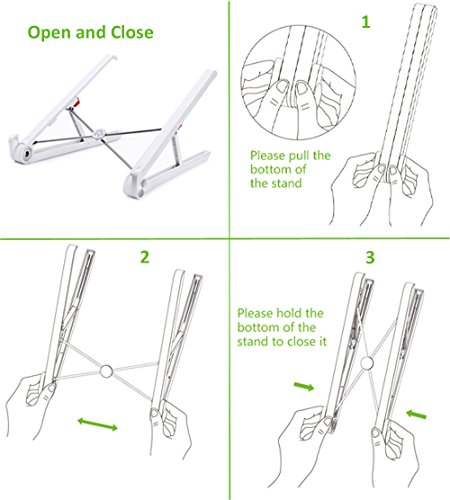 Open and Close

1

Please pull the bottom of the stand

2

3

Please hold the bottom of the stand to close it