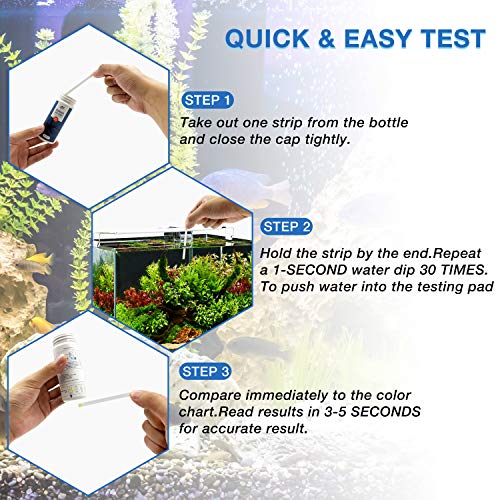 QUICK & EASY TEST

STEP 1

Take out one strip from the bottle and close the cap tightly.

STEP 2

Hold the strip by the end.Repeat a 1-SECOND water dip 30 TIMES. To push water into the testing pad

STEP 3

Compare immediately to the color chart.Read results in 3-5 SECONDS for accurate result.