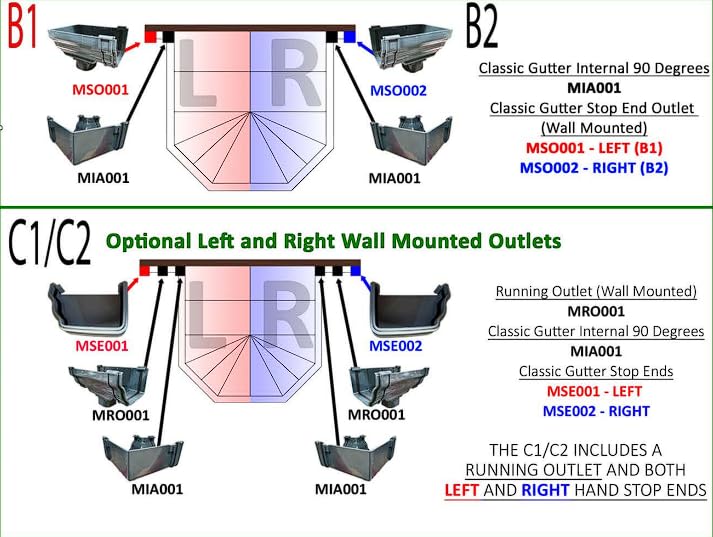 B1

MSO001

MIA001

L R

MSO002

MIA001

B2

Classic Gutter Internal 90 Degrees
MIA001
Classic Gutter Stop End Outlet (Wall Mounted)
MSO001 - LEFT (B1)
MSO002 - RIGHT (B2)

C1/C2 Optional Left and Right Wall Mounted Outlets

MSE001

MRO001

MIA001

L R

MSE002

MRO001

MIA001

Running Outlet (Wall Mounted)
MRO001
Classic Gutter Internal 90 Degrees
MIA001
Classic Gutter Stop Ends
MSE001 - LEFT
MSE002 - RIGHT

THE C1/C2 INCLUDES A RUNNING OUTLET AND BOTH LEFT AND RIGHT HAND STOP ENDS