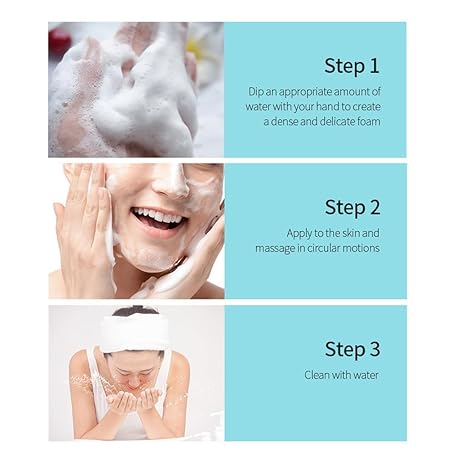 Step 1

Dip an appropriate amount of water with your hand to create a dense and delicate foam

Step 2

Apply to the skin and massage in circular motions

Step 3

Clean with water