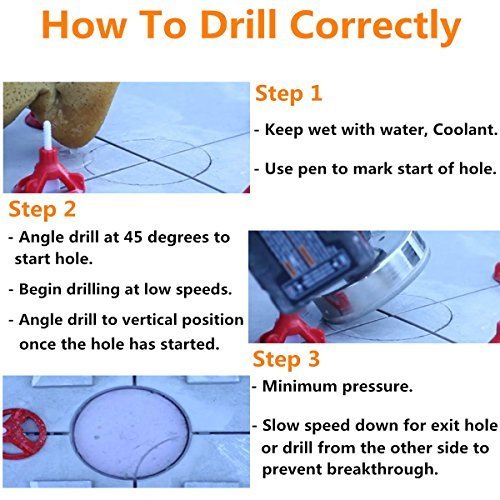 How To Drill Correctly

Step 1

- Keep wet with water, Coolant.

- Use pen to mark start of hole.

Step 2

- Angle drill at 45 degrees to start hole.

- Begin drilling at low speeds.

- Angle drill to vertical position once the hole has started.

Step 3

- Minimum pressure.

- Slow speed down for exit hole or drill from the other side to prevent breakthrough.