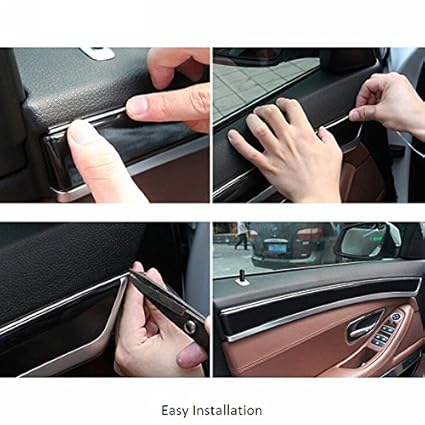 Easy Installation