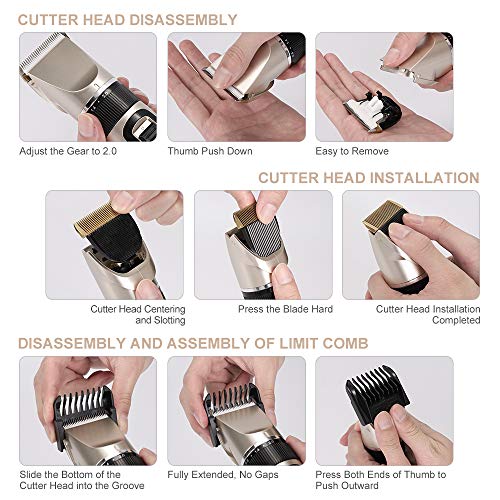 CUTTER HEAD DISASSEMBLY

Adjust the Gear to 2.0

Thumb Push Down

Easy to Remove

CUTTER HEAD INSTALLATION

Cutter Head Centering and Slotting

Press the Blade Hard

Cutter Head Installation Completed

DISASSEMBLY AND ASSEMBLY OF LIMIT COMB

Slide the Bottom of the Cutter Head into the Groove

Fully Extended, No Gaps

Press Both Ends of Thumb to Push Outward