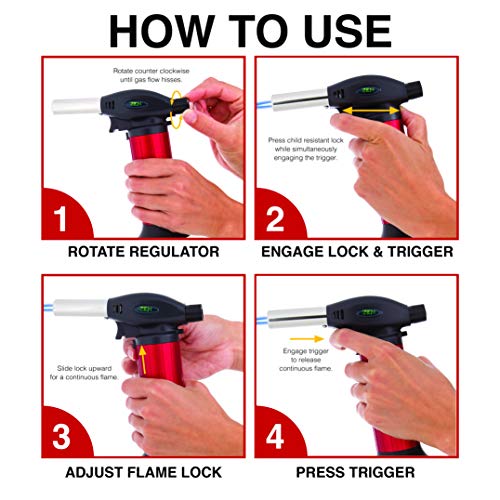 HOW TO USE

Rotate counter clockwise until gas flow hisses.

1

ROTATE REGULATOR

Press child resistant lock while simultaneously engaging the trigger.

2

ENGAGE LOCK & TRIGGER

Slide lock upward for a continuous flame.

3

ADJUST FLAME LOCK

Engage trigger to release continuous flame.

4

PRESS TRIGGER