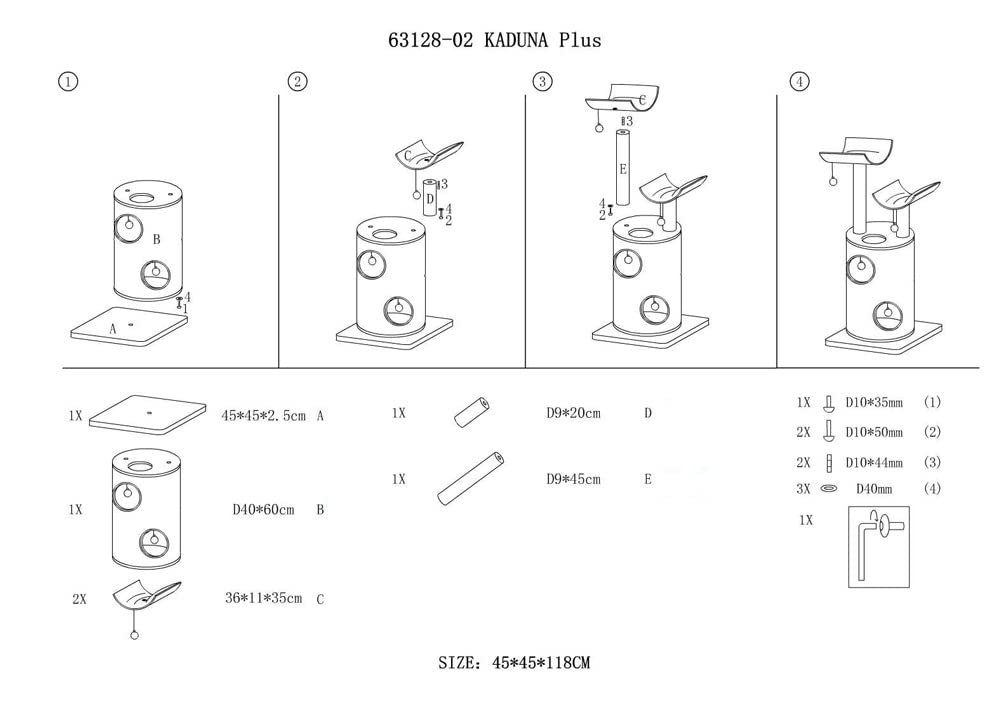 63128-02 KADUNA Plus

①

B

4
1

A

②

C

3
D
4
2

③

C

3

E

4
2

④

1X 45*45*2.5cm A

1X D40*60cm B

2X 36*11*35cm C

1X D9*20cm D

1X D9*45cm E

1X D10*35mm (1)

2X D10*50mm (2)

2X D10*44mm (3)

3X D40mm (4)

1X

SIZE: 45*45*118CM