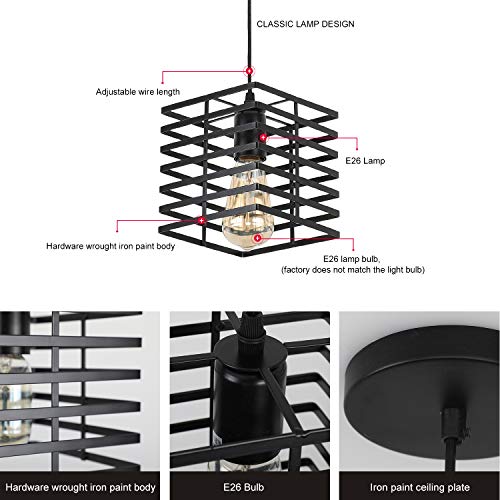 CLASSIC LAMP DESIGN

Adjustable wire length

E26 Lamp

Hardware wrought iron paint body

E26 lamp bulb,
(factory does not match the light bulb)

Hardware wrought iron paint body

E26 Bulb

Iron paint ceiling plate