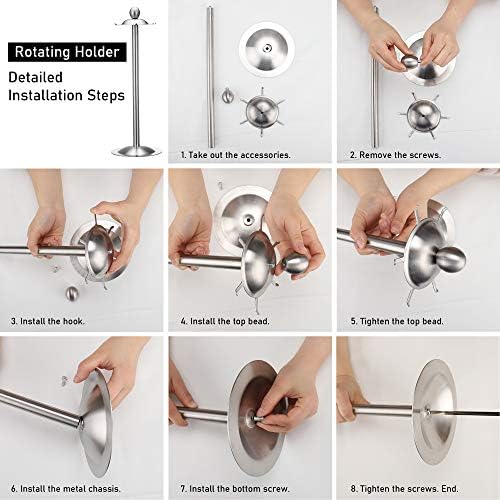 Rotating Holder

Detailed Installation Steps

1. Take out the accessories.

2. Remove the screws.

3. Install the hook.

4. Install the top bead.

5. Tighten the top bead.

6. Install the metal chassis.

7. Install the bottom screw.

8. Tighten the screws. End.