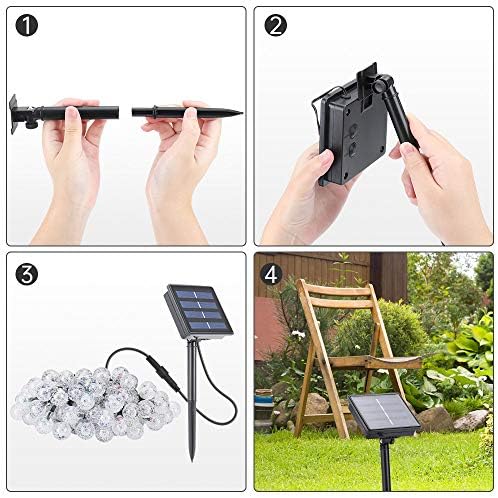 1

2

3

4