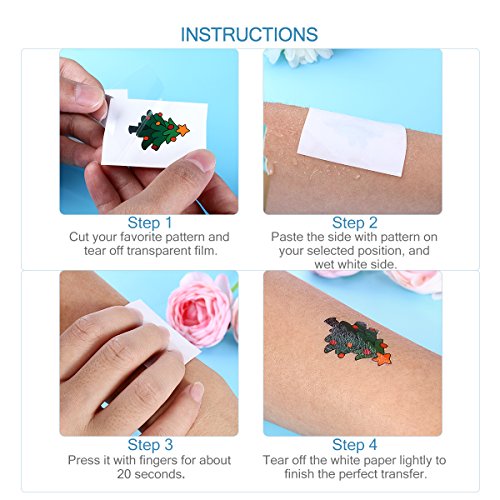 INSTRUCTIONS

Step 1
Cut your favorite pattern and tear off transparent film.

Step 2
Paste the side with pattern on your selected position, and wet white side.

Step 3
Press it with fingers for about 20 seconds.

Step 4
Tear off the white paper lightly to finish the perfect transfer.