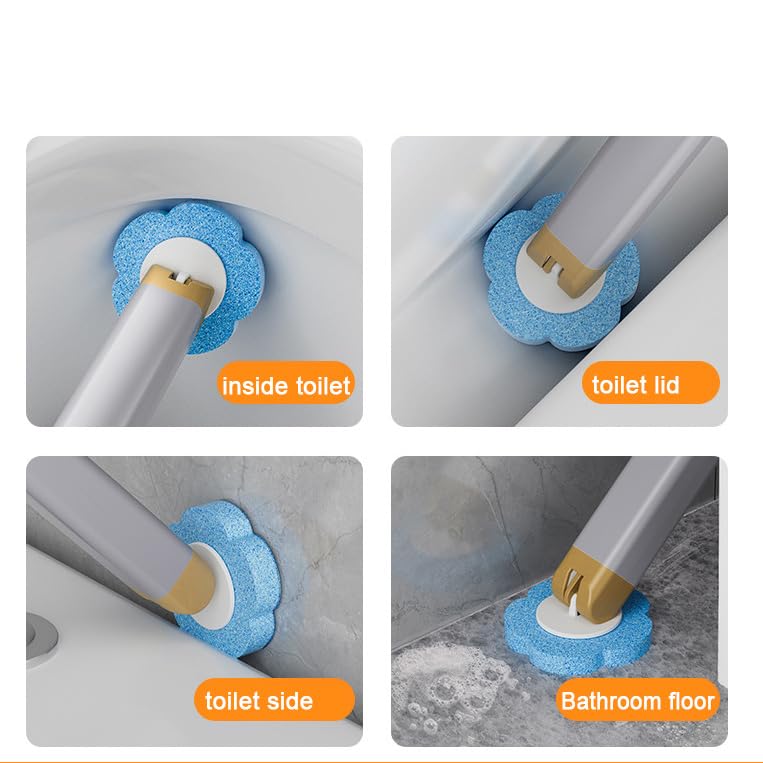 inside toilet

toilet lid

toilet side

Bathroom floor