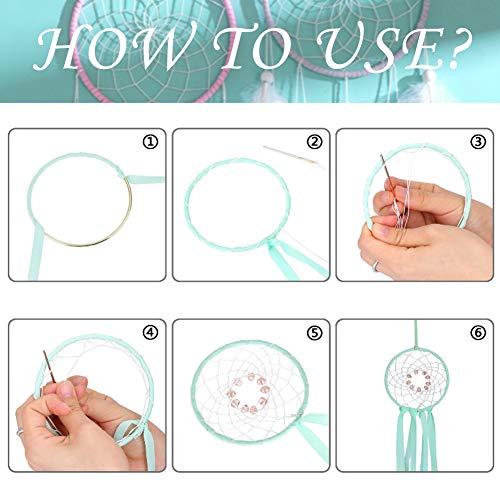 HOW TO USE?

①

②

③

④

⑤

⑥