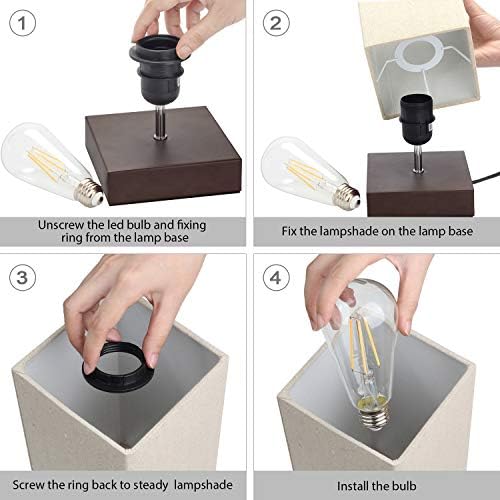 1

Unscrew the led bulb and fixing ring from the lamp base

2

Fix the lampshade on the lamp base

3

Screw the ring back to steady lampshade

4

Install the bulb