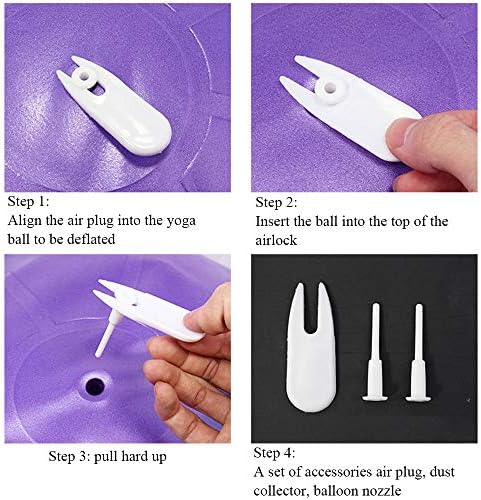 Step 1:
Align the air plug into the yoga ball to be deflated

Step 2:
Insert the ball into the top of the airlock

Step 3: pull hard up

Step 4:
A set of accessories air plug, dust collector, balloon nozzle