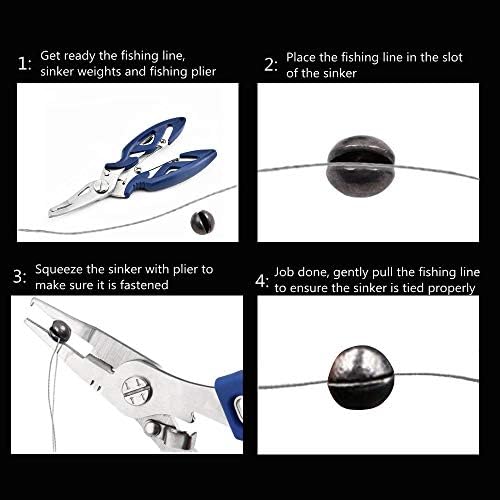 1: Get ready the fishing line, sinker weights and fishing plier

2: Place the fishing line in the slot of the sinker

3: Squeeze the sinker with plier to make sure it is fastened

4: Job done, gently pull the fishing line to ensure the sinker is tied properly