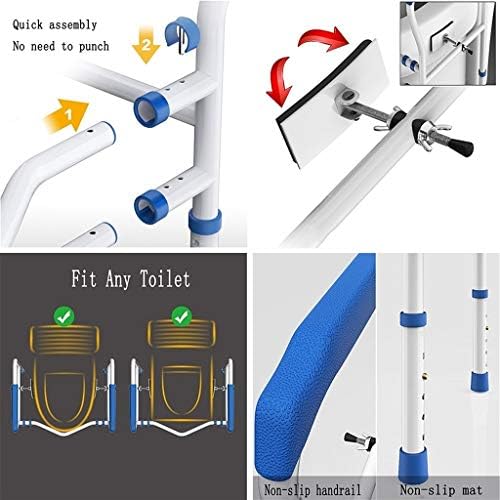 Quick assembly
No need to punch

2

1

Fit Any Toilet

Non-slip handrail

Non-slip mat