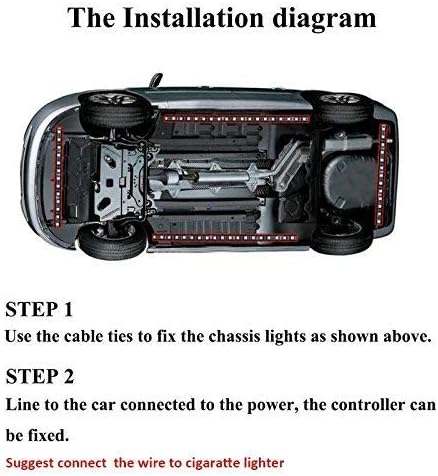 The Installation diagram

STEP 1
Use the cable ties to fix the chassis lights as shown above.

STEP 2
Line to the car connected to the power, the controller can be fixed.

Suggest connect the wire to cigaratte lighter