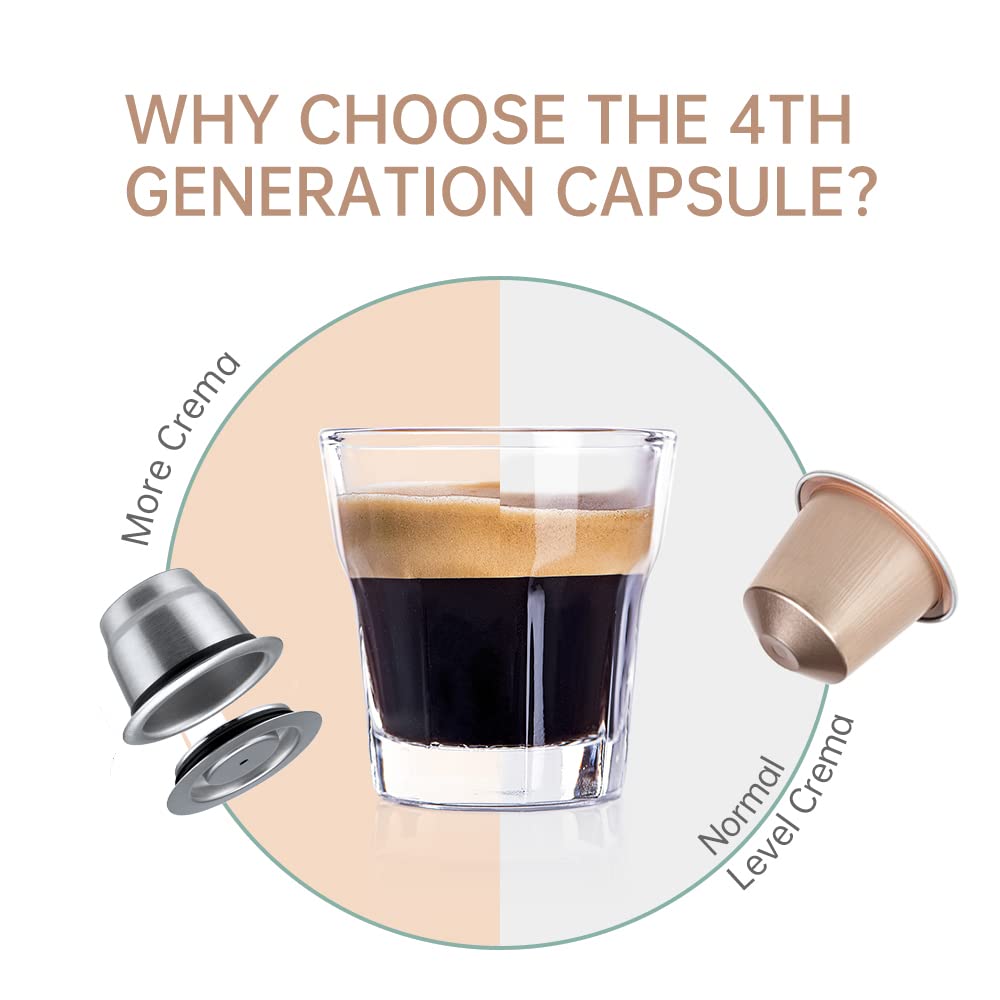 WHY CHOOSE THE 4TH GENERATION CAPSULE?

More Crema

Normal Level Crema