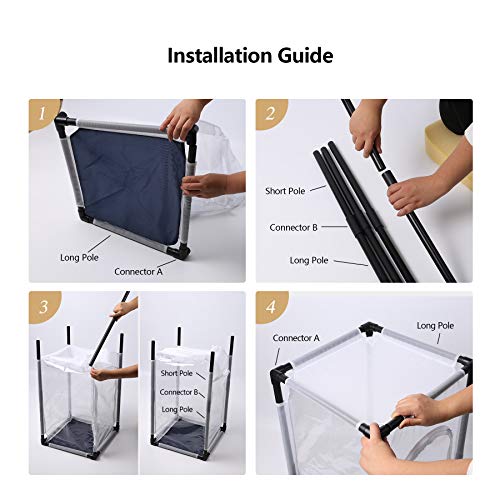 Installation Guide

1

Long Pole

Connector A

2

Short Pole

Connector B

Long Pole

3

Short Pole

Connector B

Long Pole

4

Connector A

Long Pole