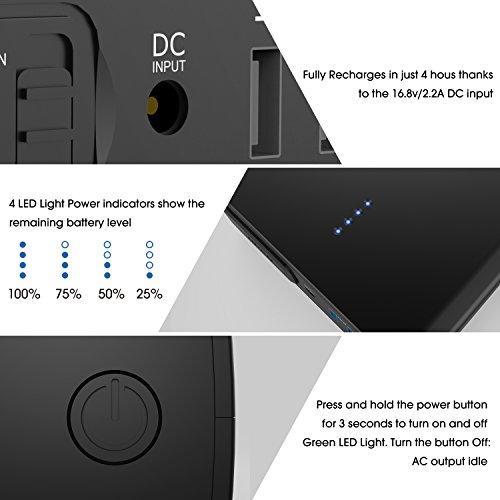 N

DC
INPUT

Fully Recharges in just 4 hous thanks to the 16.8v/2.2A DC input

4 LED Light Power indicators show the remaining battery level

100% 75% 50% 25%

Press and hold the power button for 3 seconds to turn on and off Green LED Light. Turn the button Off: AC output idle