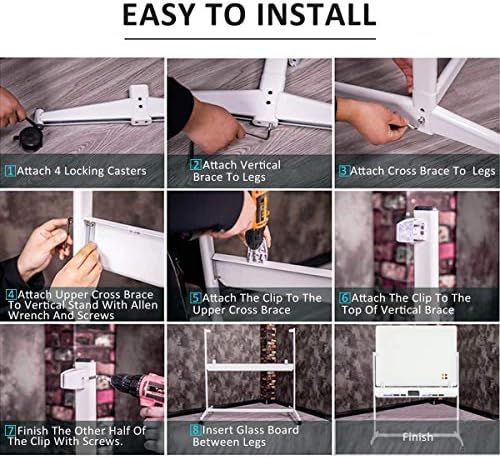 EASY TO INSTALL

1 Attach 4 Locking Casters

2 Attach Vertical Brace To Legs

3 Attach Cross Brace To Legs

4 Attach Upper Cross Brace To Vertical Stand With Allen Wrench And Screws

5 Attach The Clip To The Upper Cross Brace

6 Attach The Clip To The Top Of Vertical Brace

7 Finish The Other Half Of The Clip With Screws.

8 Insert Glass Board Between Legs

Finish