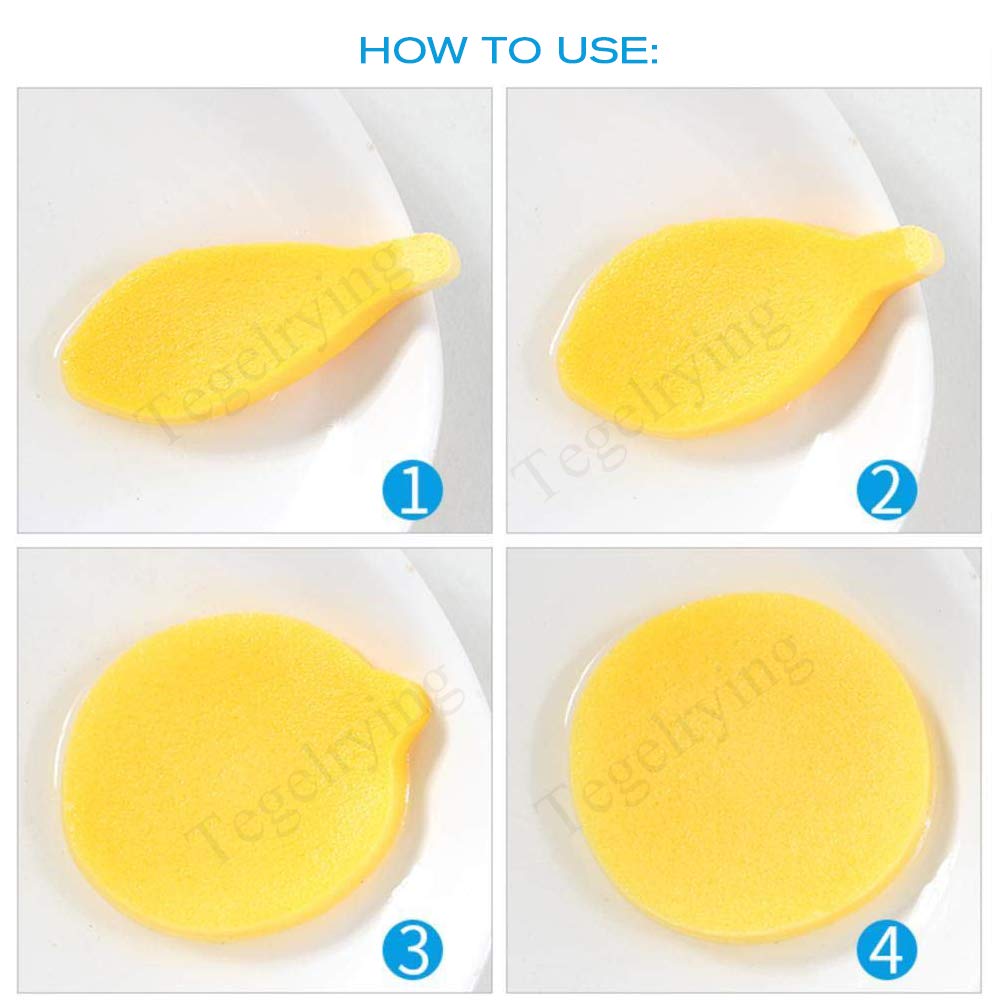 HOW TO USE:

Tegelrying

1

Tegelrying

2

Tegelrying

3

Tegelrying

4