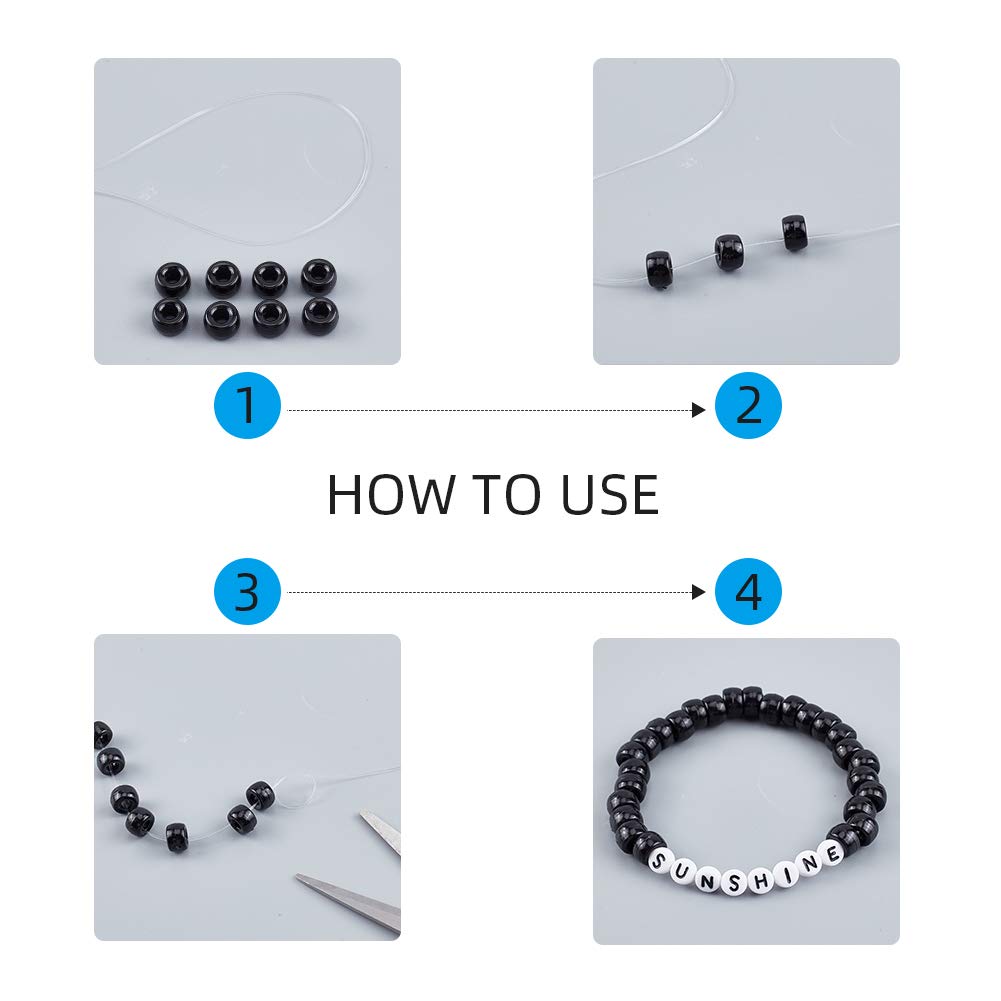 1

2

HOW TO USE

3

4

SUNSHINE