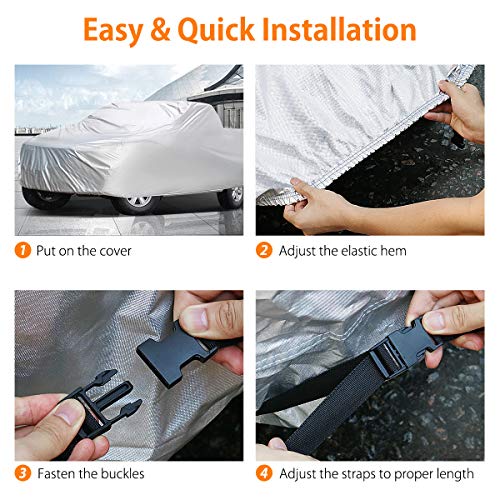 Easy & Quick Installation

1 Put on the cover

2 Adjust the elastic hem

3 Fasten the buckles

4 Adjust the straps to proper length