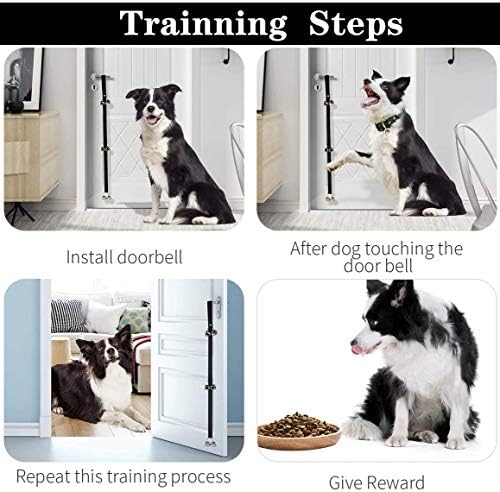 Trainning Steps

Install doorbell

After dog touching the door bell

Repeat this training process

Give Reward