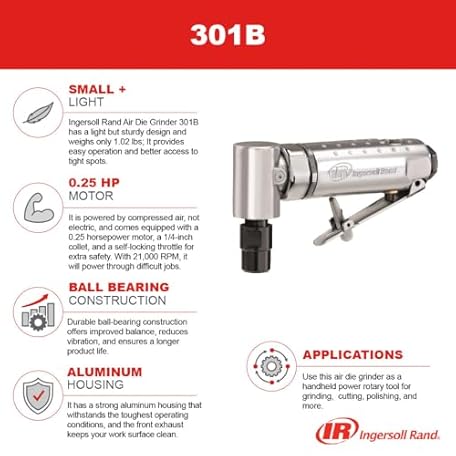 301B

SMALL +
LIGHT

Ingersoll Rand Air Die Grinder 301B has a light but sturdy design and weighs only 1.02 lbs; It provides easy operation and better access to tight spots.

0.25 HP
MOTOR

It is powered by compressed air, not electric, and comes equipped with a 0.25 horsepower motor, a 1/4-inch collet, and a self-locking throttle for extra safety. With 21,000 RPM, it will power through difficult jobs.

BALL BEARING
CONSTRUCTION

Durable ball-bearing construction offers improved balance, reduces vibration, and ensures a longer product life.

ALUMINUM
HOUSING

It has a strong aluminum housing that withstands the toughest operating conditions, and the front exhaust keeps your work surface clean.

Ingersoll Rand

APPLICATIONS

Use this air die grinder as a handheld power rotary tool for grinding, cutting, polishing, and more.

IR Ingersoll Rand.