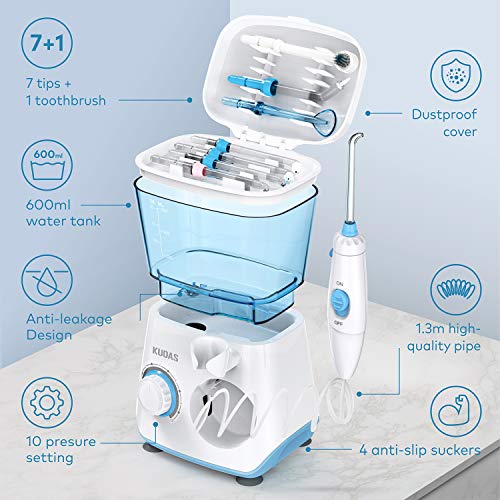 7+1

7 tips +
1 toothbrush

600ml

600ml
water tank

Anti-leakage
Design

10 presure
setting

Dustproof
cover

1.3m high-quality pipe

4 anti-slip suckers

KUDAS

ON

OFF