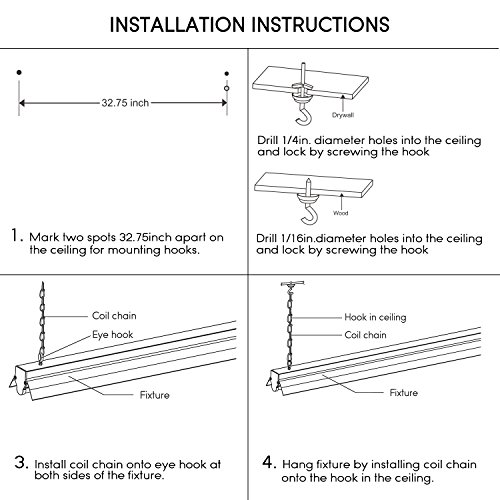 INSTALLATION INSTRUCTIONS

32.75 inch

1. Mark two spots 32.75inch apart on the ceiling for mounting hooks.

Drywall

Drill 1/4in. diameter holes into the ceiling and lock by screwing the hook

Wood

Drill 1/16in.diameter holes into the ceiling and lock by screwing the hook

Coil chain

Eye hook

Fixture

3. Install coil chain onto eye hook at both sides of the fixture.

Hook in ceiling

Coil chain

Fixture

4. Hang fixture by installing coil chain onto the hook in the ceiling.