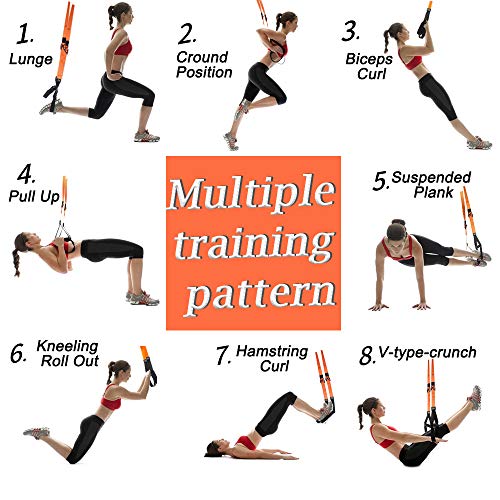 1. Lunge

2. Cround Position

3. Biceps Curl

4. Pull Up

Multiple training pattern

5. Suspended Plank

6. Kneeling Roll Out

7. Hamstring Curl

8. V-type-crunch