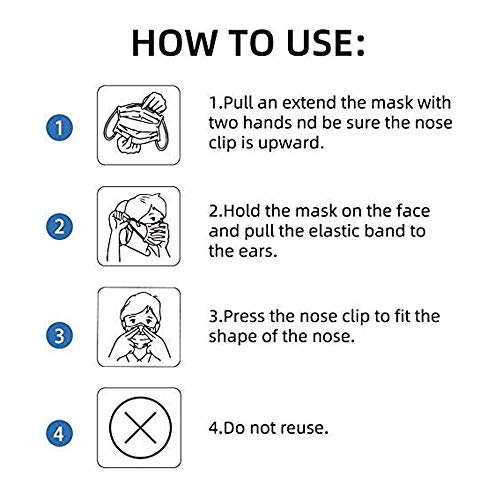 HOW TO USE:

1

1.Pull an extend the mask with two hands nd be sure the nose clip is upward.

2

2.Hold the mask on the face and pull the elastic band to the ears.

3

3.Press the nose clip to fit the shape of the nose.

4

4.Do not reuse.