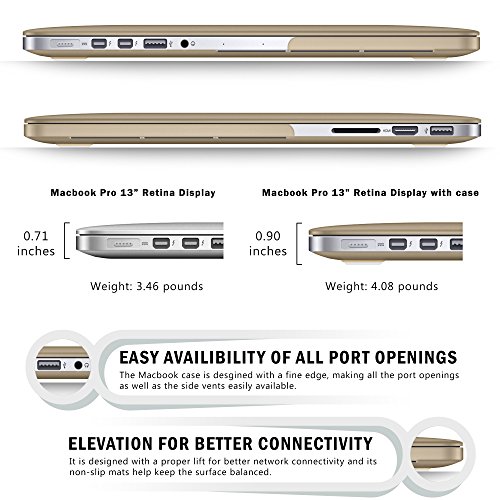 Macbook Pro 13" Retina Display

0.71 inches

Weight: 3.46 pounds

Macbook Pro 13" Retina Display with case

0.90 inches

Weight: 4.08 pounds

EASY AVAILIBILITY OF ALL PORT OPENINGS

The Macbook case is desgined with a fine edge, making all the port openings as well as the side vents easily available.

ELEVATION FOR BETTER CONNECTIVITY

It is designed with a proper lift for better network connectivity and its non-slip mats help keep the surface balanced.