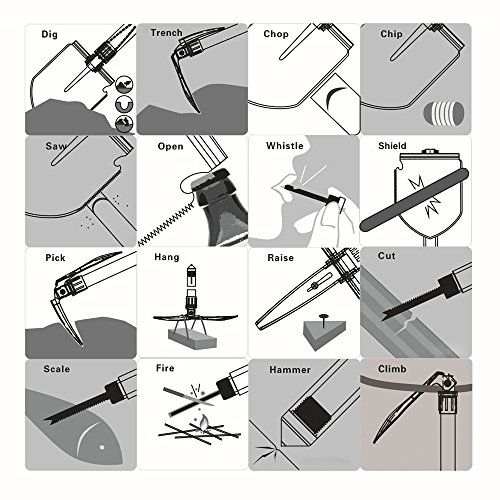 Dig
Trench
Chop
Chip

Saw
Open
Whistle
Shield

Pick
Hang
Raise
Cut

Scale
Fire
Hammer
Climb