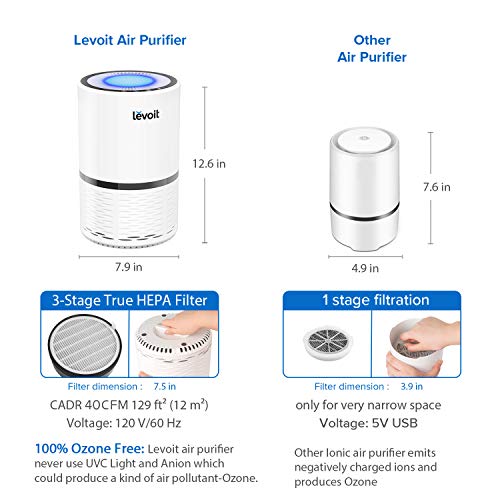 Levoit Air Purifier

levoit

12.6 in

7.9 in

3-Stage True HEPA Filter

Filter dimension : 7.5 in

CADR 40CFM 129 ft² (12 m²)

Voltage: 120 V/60 Hz

100% Ozone Free: Levoit air purifier never use UVC Light and Anion which could produce a kind of air pollutant-Ozone.

Other Air Purifier

7.6 in

4.9 in

1 stage filtration

Filter dimension : 3.9 in

only for very narrow space

Voltage: 5V USB

Other Ionic air purifier emits negatively charged ions and produces Ozone