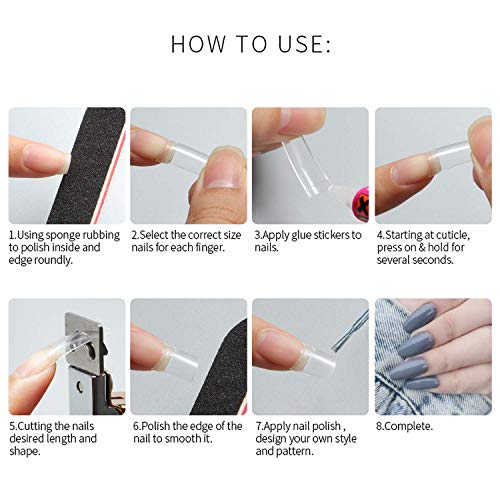 HOW TO USE:

1.Using sponge rubbing to polish inside and edge roundly.

2.Select the correct size nails for each finger.

3.Apply glue stickers to nails.

4.Starting at cuticle, press on & hold for several seconds.

5.Cutting the nails desired length and shape.

6.Polish the edge of the nail to smooth it.

7.Apply nail polish , design your own style and pattern.

8.Complete.