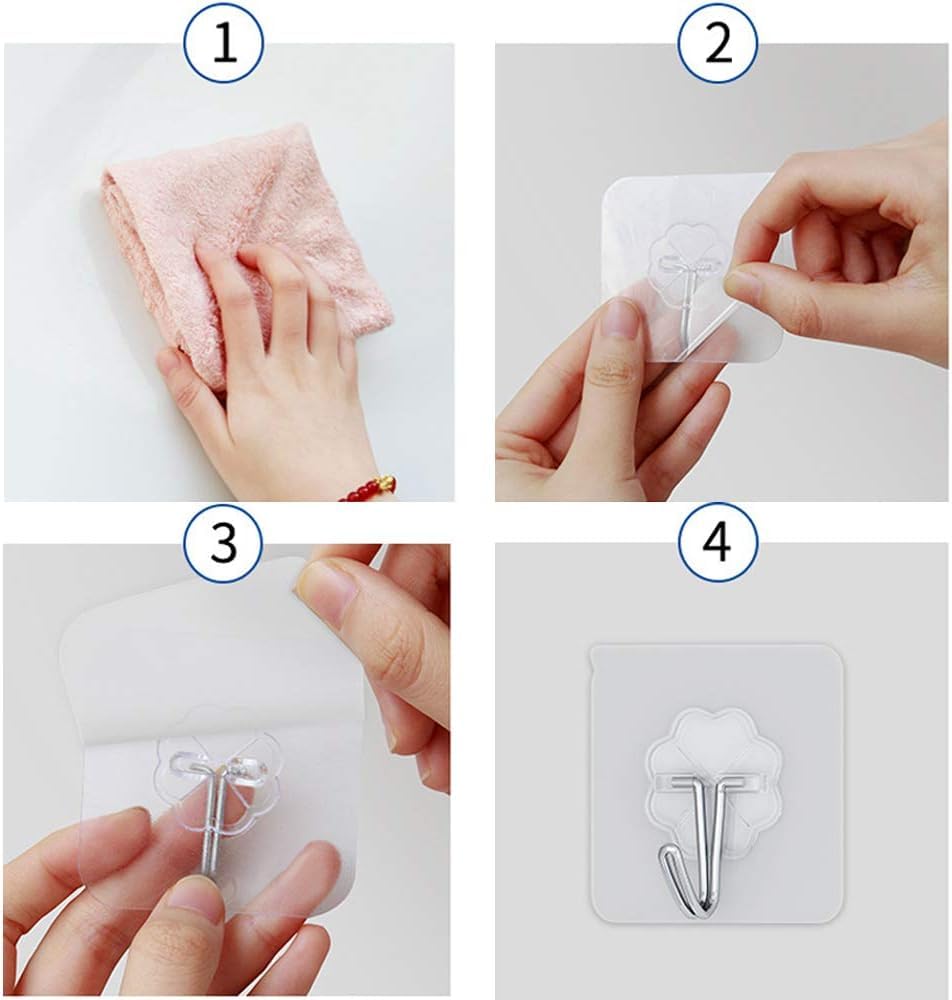 1

2

3

4