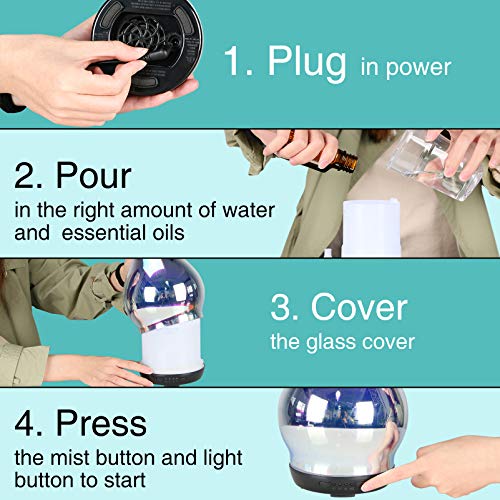 1. Plug in power

2. Pour
in the right amount of water and essential oils

3. Cover
the glass cover

4. Press
the mist button and light button to start